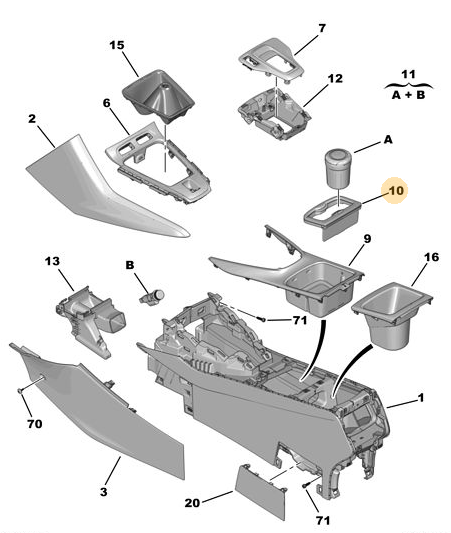 15
7
11
A + B
12
6
2
A
10
9
13
B
16
71
1
70
3
20
71