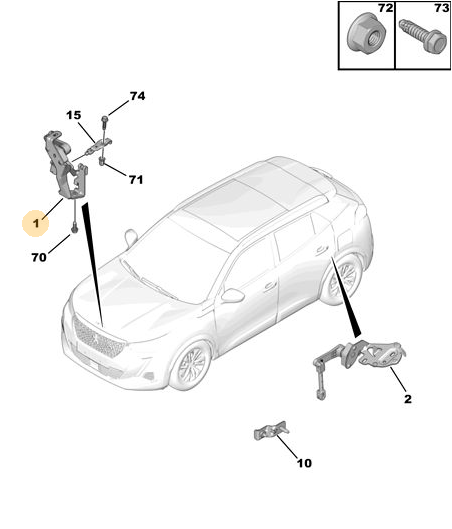 72
73
74
15
71
1
70
2
10