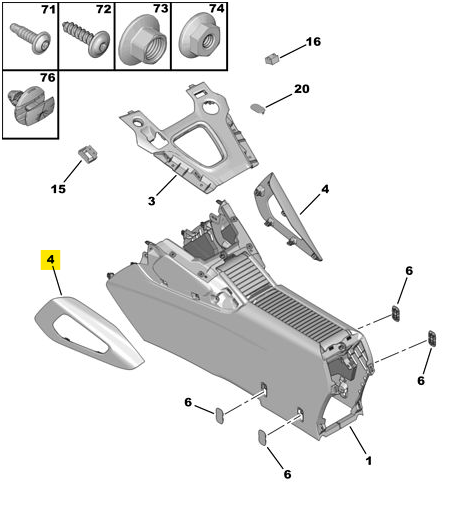 71
72
73
74
76
16
20
15
3
4
4
6
6
6
6
1