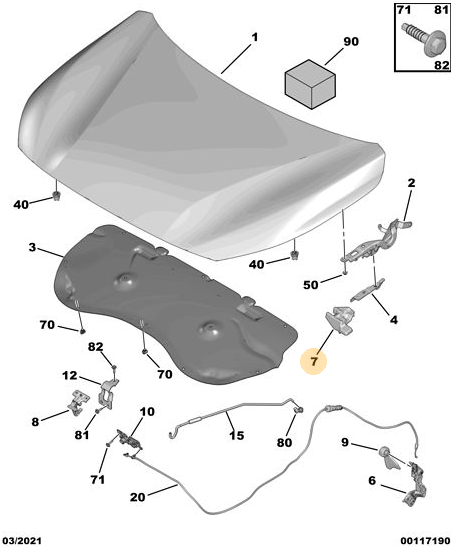 71
81
82
1
90
2
40
3
40
50
4
70
7
82
70
12
8
81
10
15
80
9
71
6
20
03/2021
00117190