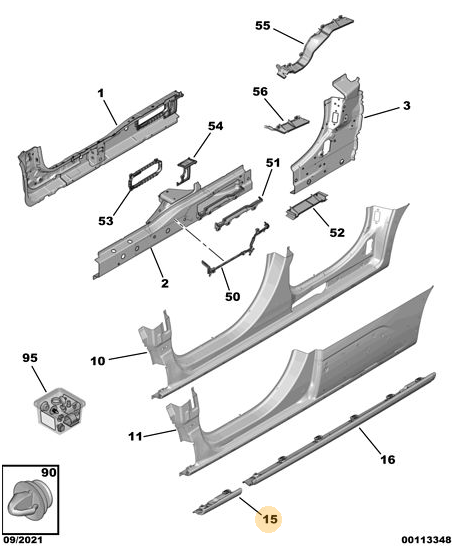 55
1
56
3
54
51
53
52
2
50
10
95
11
16
90
15
09/2021
00113348