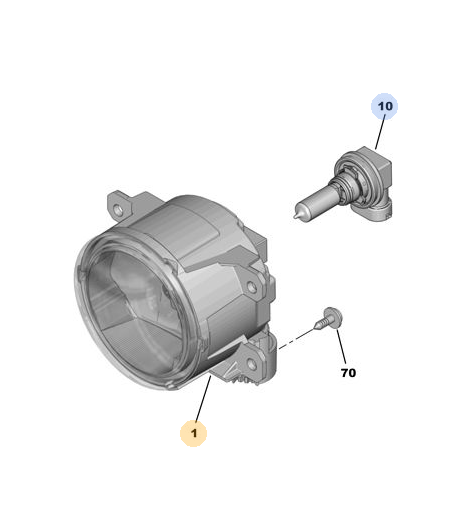 10

70

1