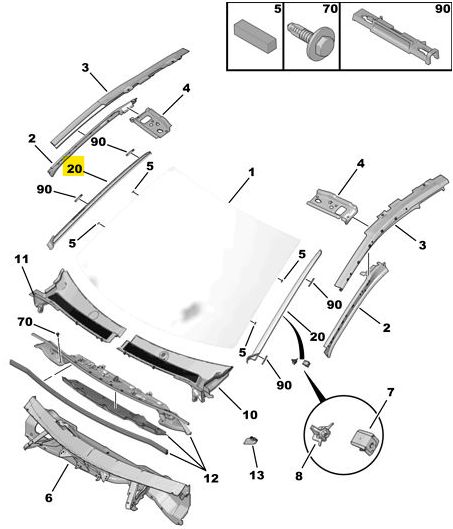 5
70
90
3
4
2
90
20
5
90
5
1
4
3
11
5
90
70
20
2
5
90
10
7
12
13
8
6