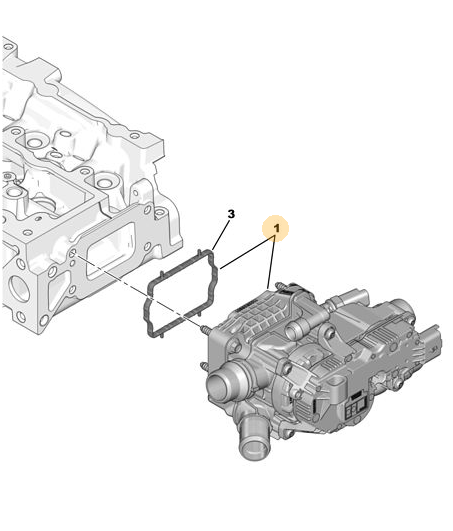 3
1