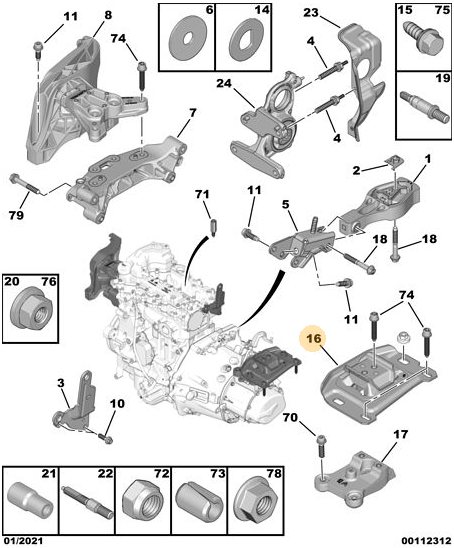 11 8 74 6 14 23 15 75 4 19 24 4 7 2 1 79 71 11 5 18 18 20 76 11 74 16 3 10 70 17 21 22 72 73 78

01/2021

00112312