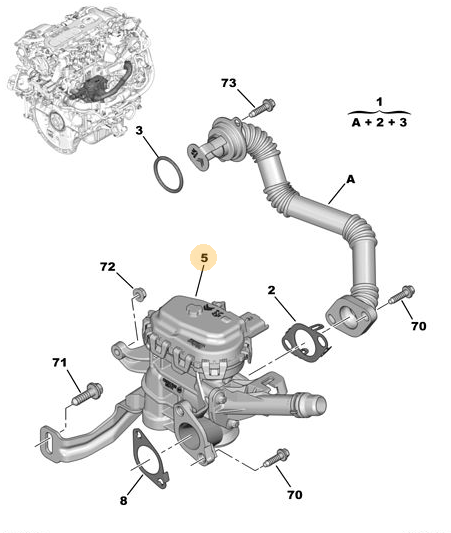 73

1
A + 2 + 3

3

A

5

72

2

70

71

8

70