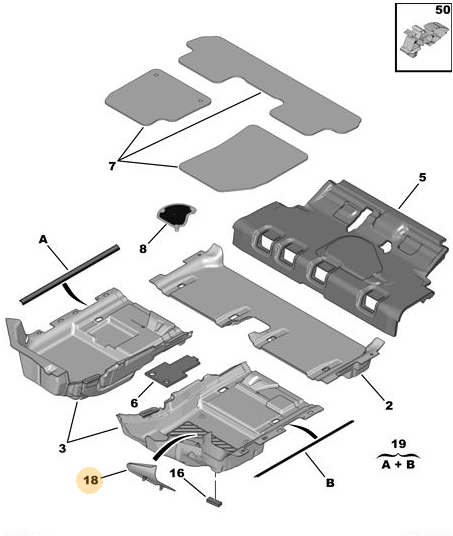 50

7

5

8

A

6

2

3

19
A + B

18

16

B