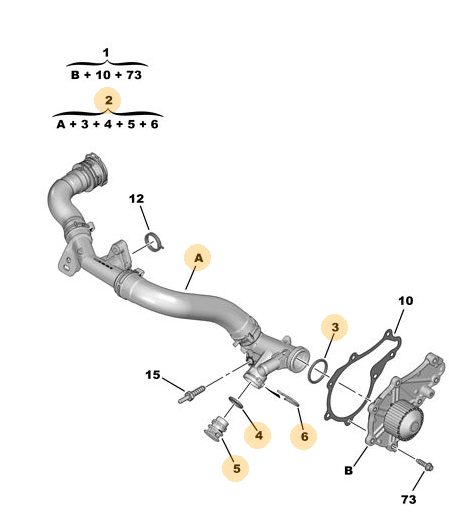 1
B + 10 + 73

2
A + 3 + 4 + 5 + 6

12
A
10
3
15
4
6
5
B
73