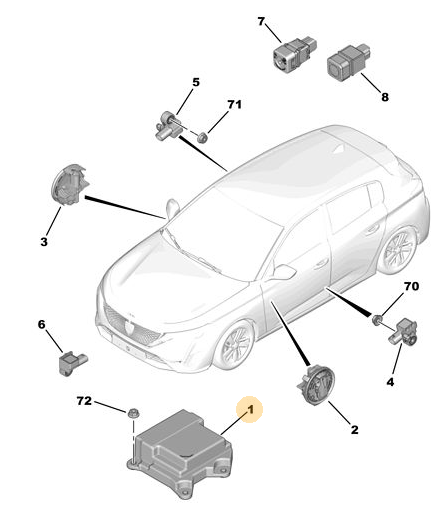 7
8
5
71
3
70
6
4
72
1
2