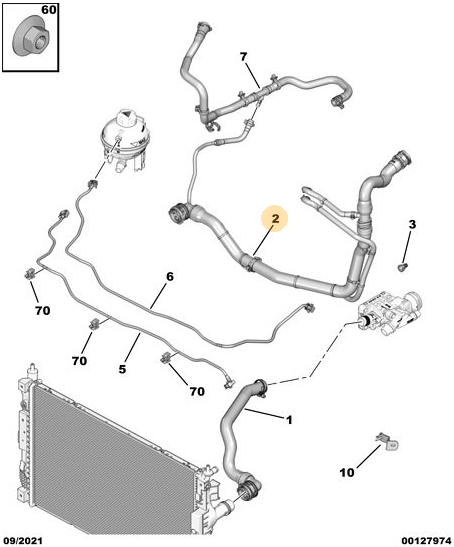 60
7
2
3
6
70
70
5
70
1
10
09/2021
00127974