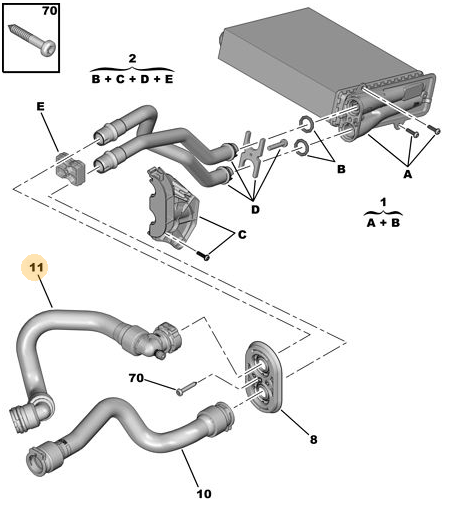 70

2
B + C + D + E

E

B

A

D

1
A + B

C

11

70

8

10