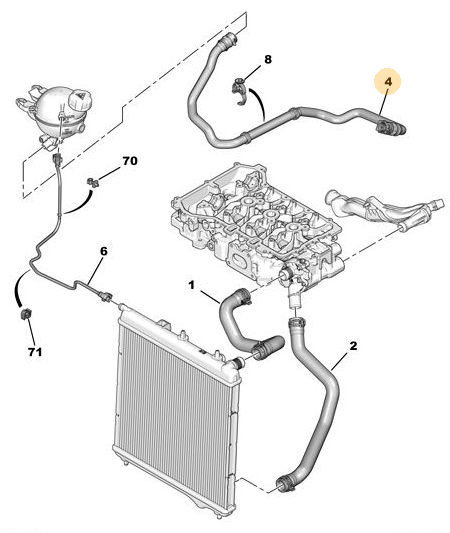 8
4
70
6
1
2
71