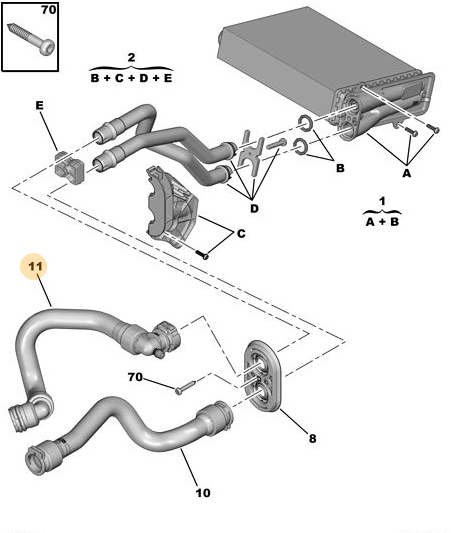 70

2
B + C + D + E

E

B

A

D

1
A + B

C

11

70

8

10