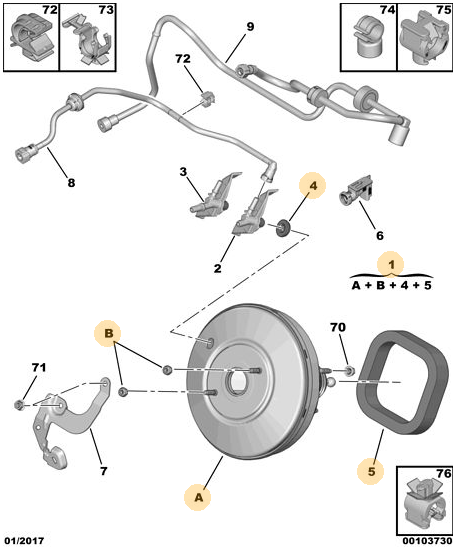 72
73
74
75
9
72
8
3
4
6
2
1
A + B + 4 + 5
B
70
71
7
A
5
76
01/2017
00103730