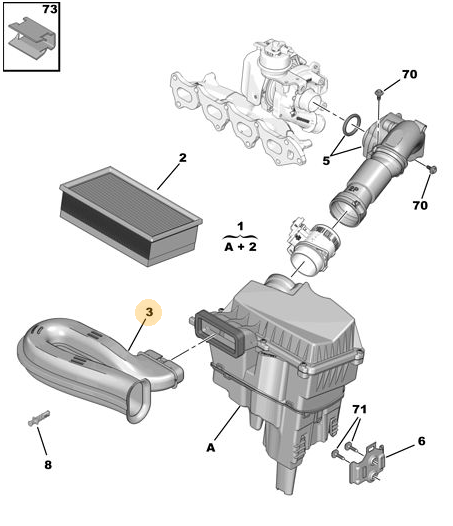 73

70

5

2

70

1
A + 2

3

71

6

A

8