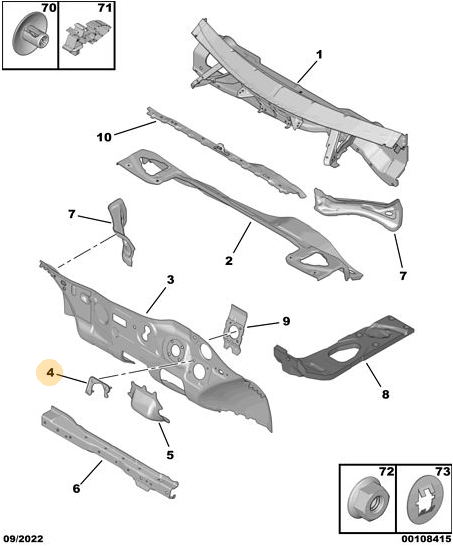 70
71
1
10
7
2
7
3
9
4
8
5
6
72
73
09/2022
00108415