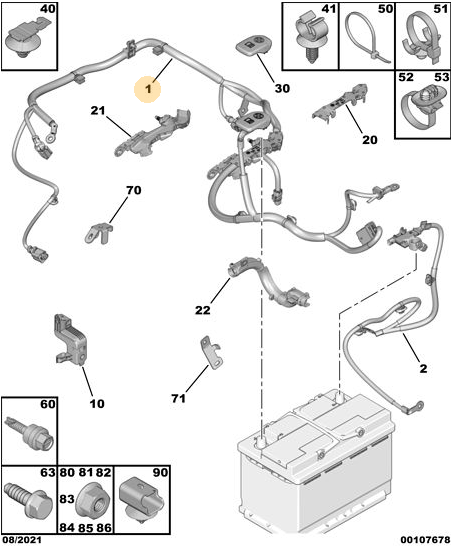 40

41

50

51

52

53

1

30

21

20

70

22

2

10

71

60

63

80 81 82

83

84 85 86

90

08/2021

00107678