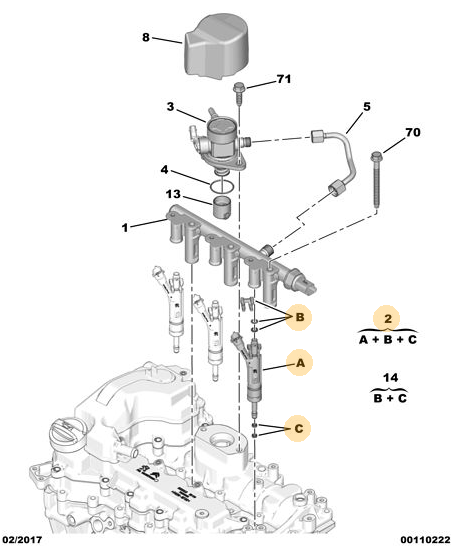 8

71

3

5

70

4

13

1

B

2

A + B + C

A

14

B + C

C

02/2017

00110222