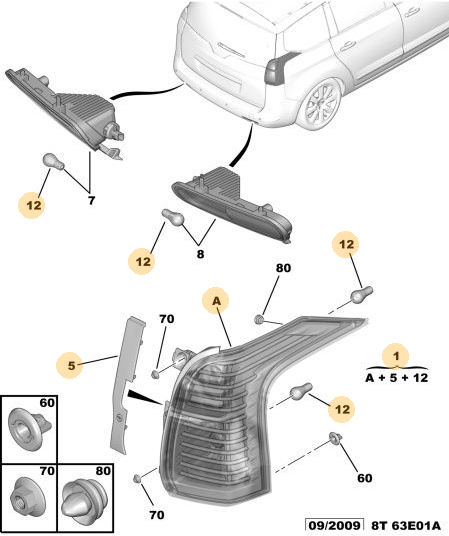 12
7
12
8
12
80
A
70
5
1
A + 5 + 12
12
60
60
70
80
70
09/2009 8T 63E01A