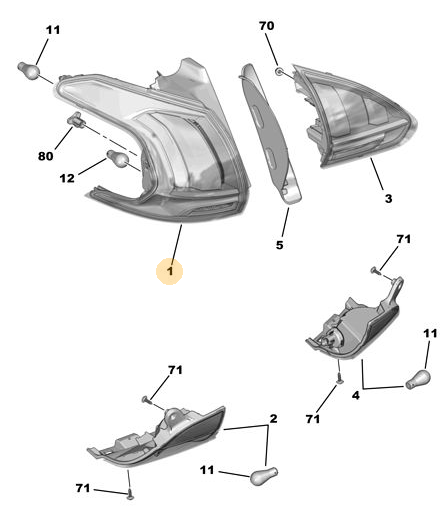 11
70
80
12
3
5
1
71
11
4
71
71
2
11
71