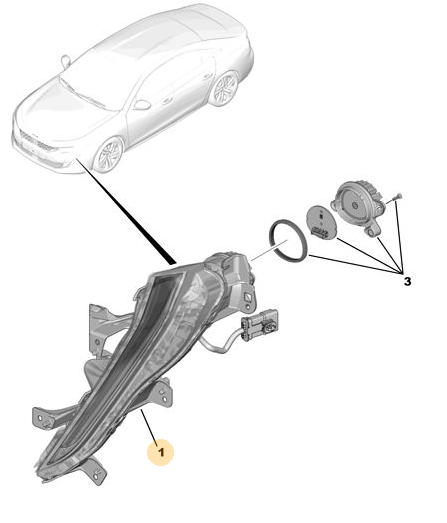 3

1