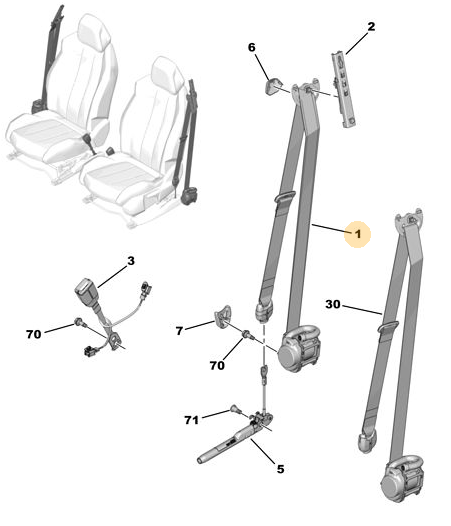 2
6
1
3
30
70
7
70
71
5