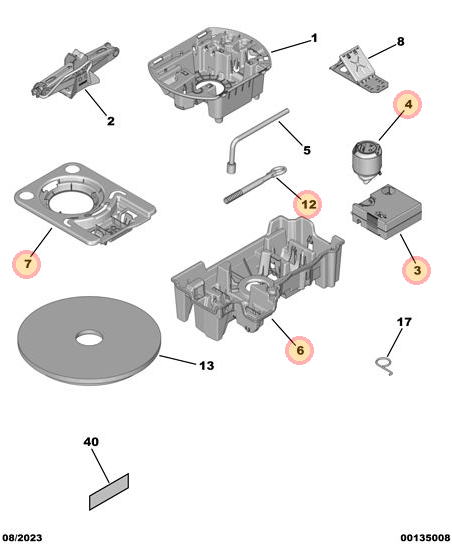 1
8
2
4
5
12
7
3
6
17
13
40
08/2023
00135008