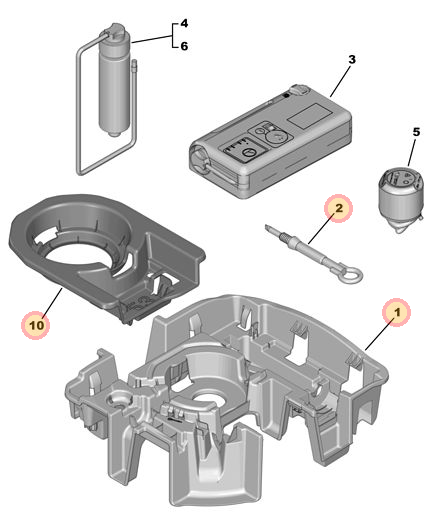 4
6
3
5
2
10
1