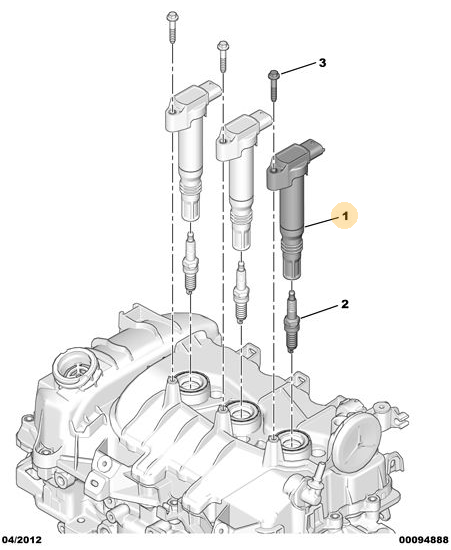 3

1

2

04/2012

00094888