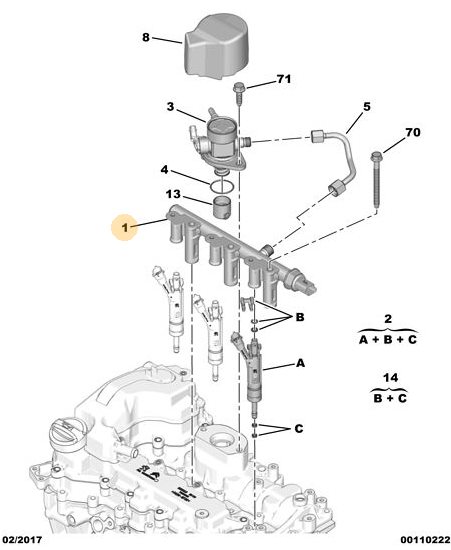 8
71
3
5
70
4
13
1
B
2
A + B + C
A
14
B + C
C
02/2017
00110222