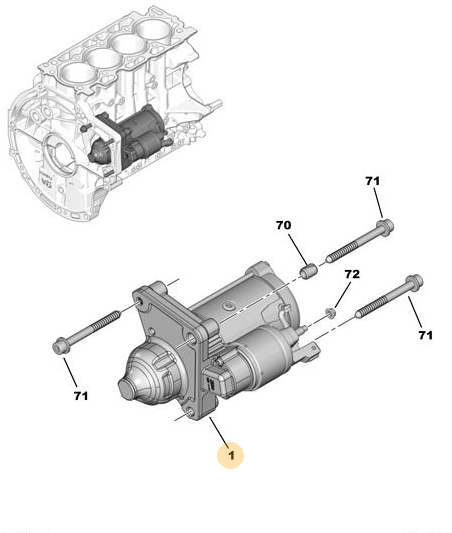 71
70
72
71
71
1