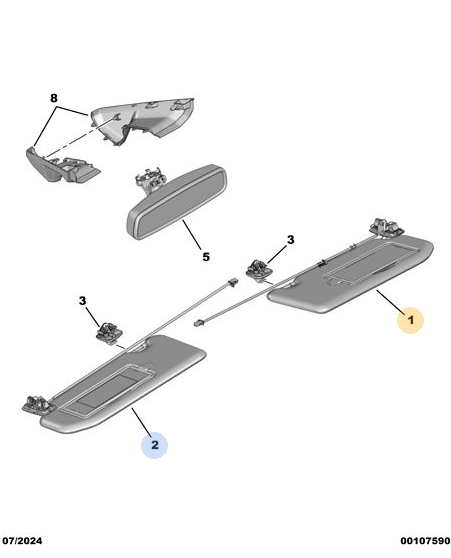 8

5

3

3

1

2

07/2024

00107590