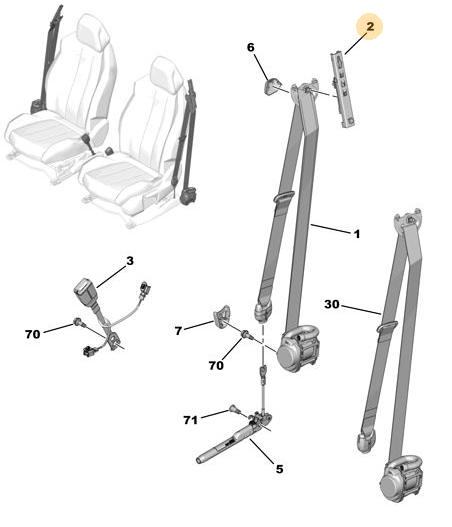 2
6
1
3
30
70
7
70
71
5