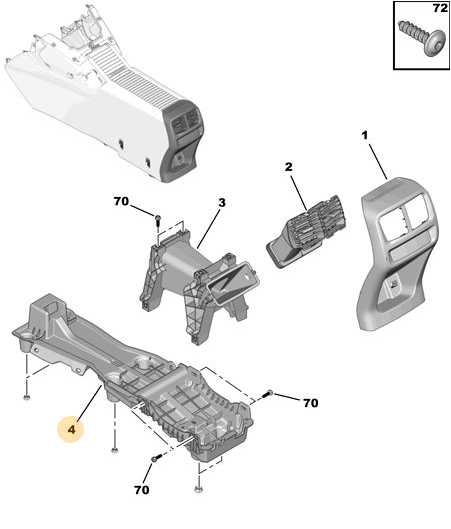 72

1

2

70

3

70

4

70