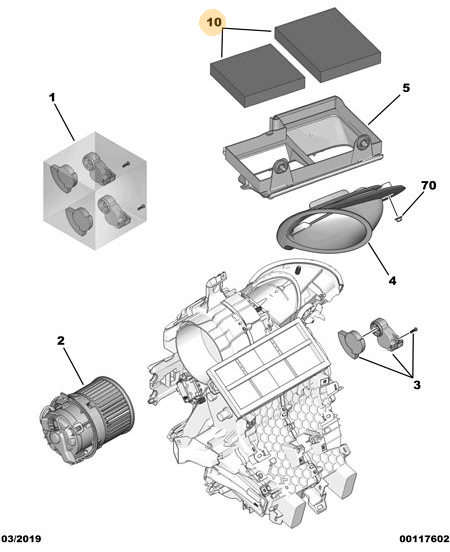 10
1
5
70
4
2
3
03/2019
00117602