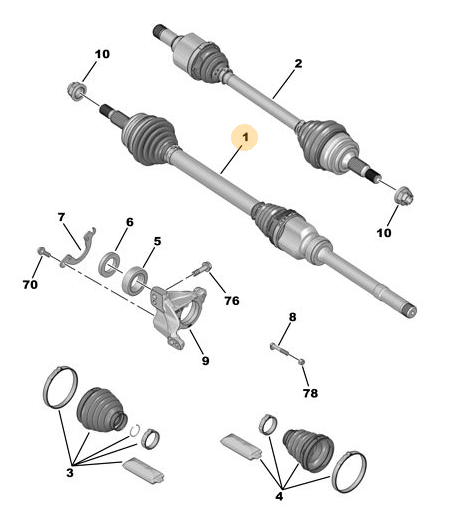 10
2
1
10
7
6
5
70
76
9
8
78
3
4