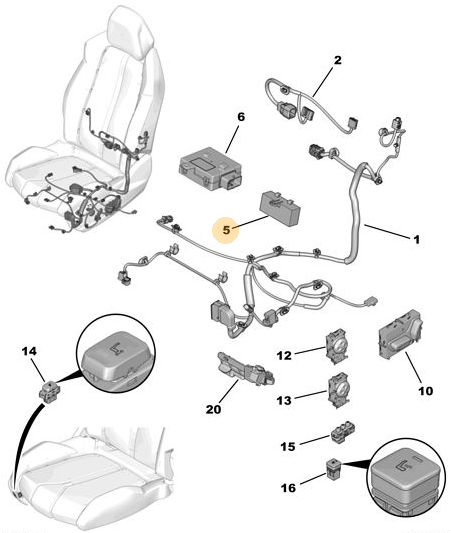 2
6
5
1
14
12
10
20
13
15
16