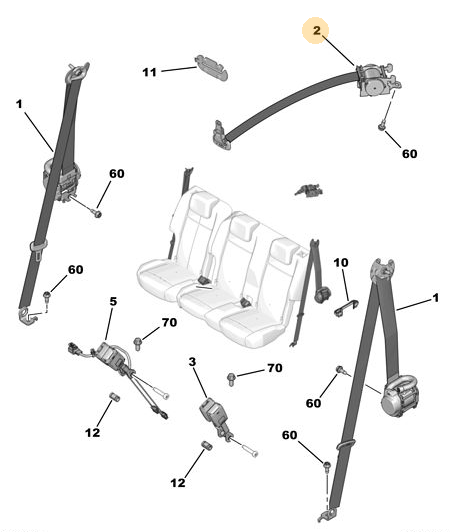 2
11
1
60
60
60
10
1
5
70
3
70
60
12
60
12