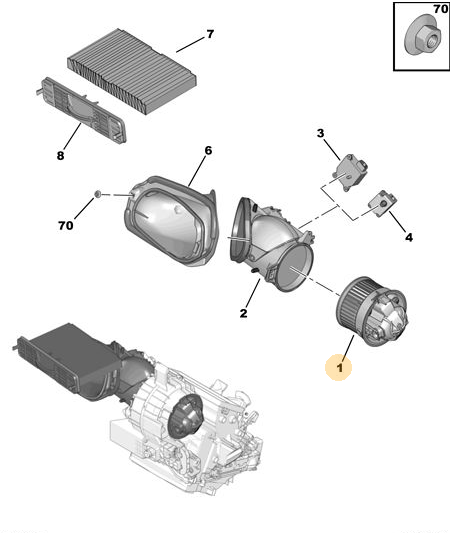 70

7

8

6

3

70

4

2

1